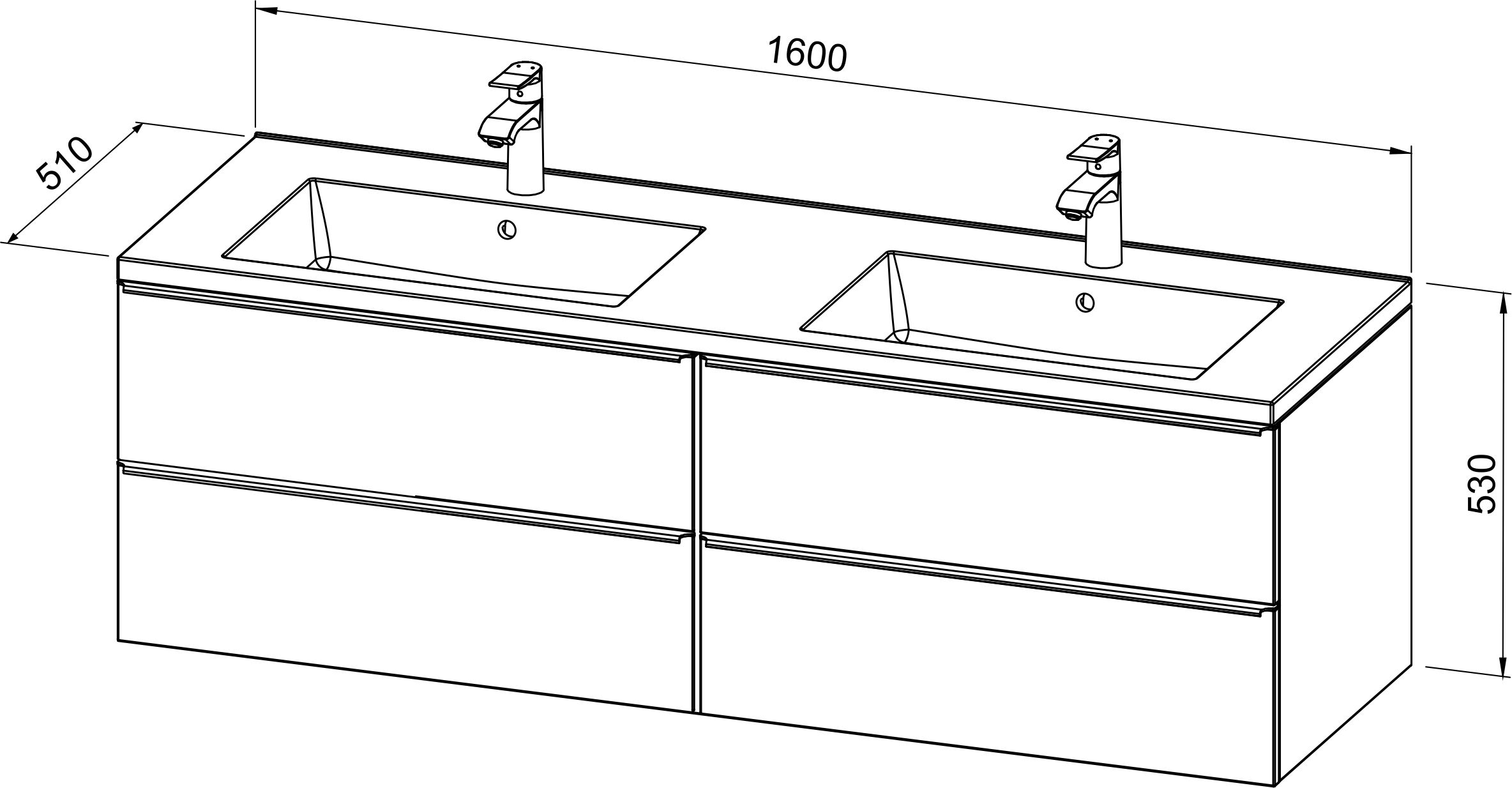 1600

510

530